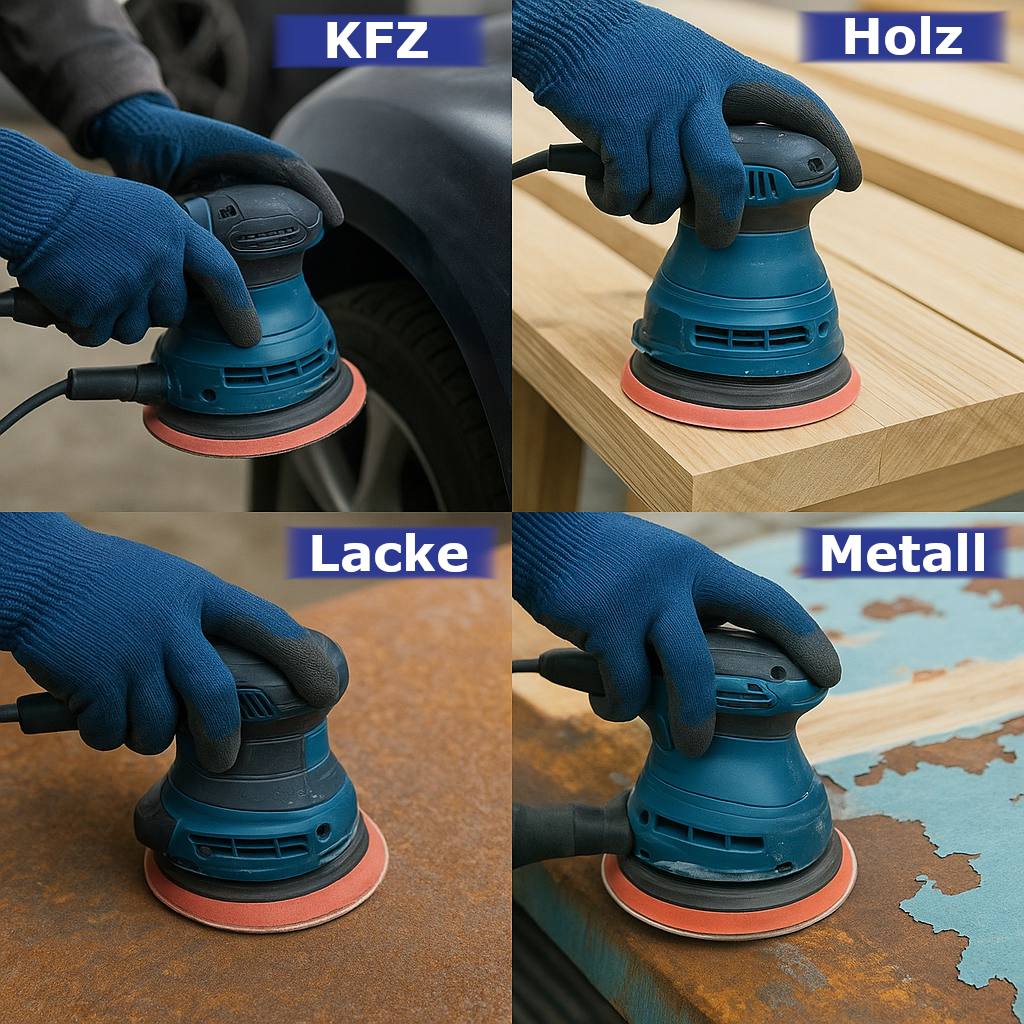 KFZ

Holz

Lacke

Metall